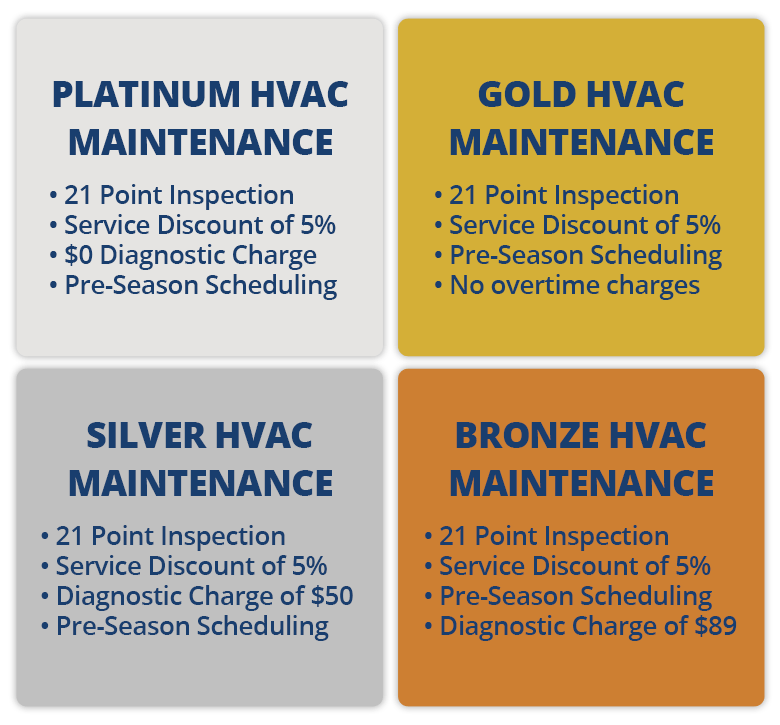 PLATINUM HVAC MAINTENANCE

• 21 Point Inspection
• Service Discount of 5%
• \$0 Diagnostic Charge
• Pre-Season Scheduling

GOLD HVAC MAINTENANCE

• 21 Point Inspection
• Service Discount of 5%
• Pre-Season Scheduling
• No overtime charges

SILVER HVAC MAINTENANCE

• 21 Point Inspection
• Service Discount of 5%
• Diagnostic Charge of \$50
• Pre-Season Scheduling

BRONZE HVAC MAINTENANCE

• 21 Point Inspection
• Service Discount of 5%
• Pre-Season Scheduling
• Diagnostic Charge of \$89